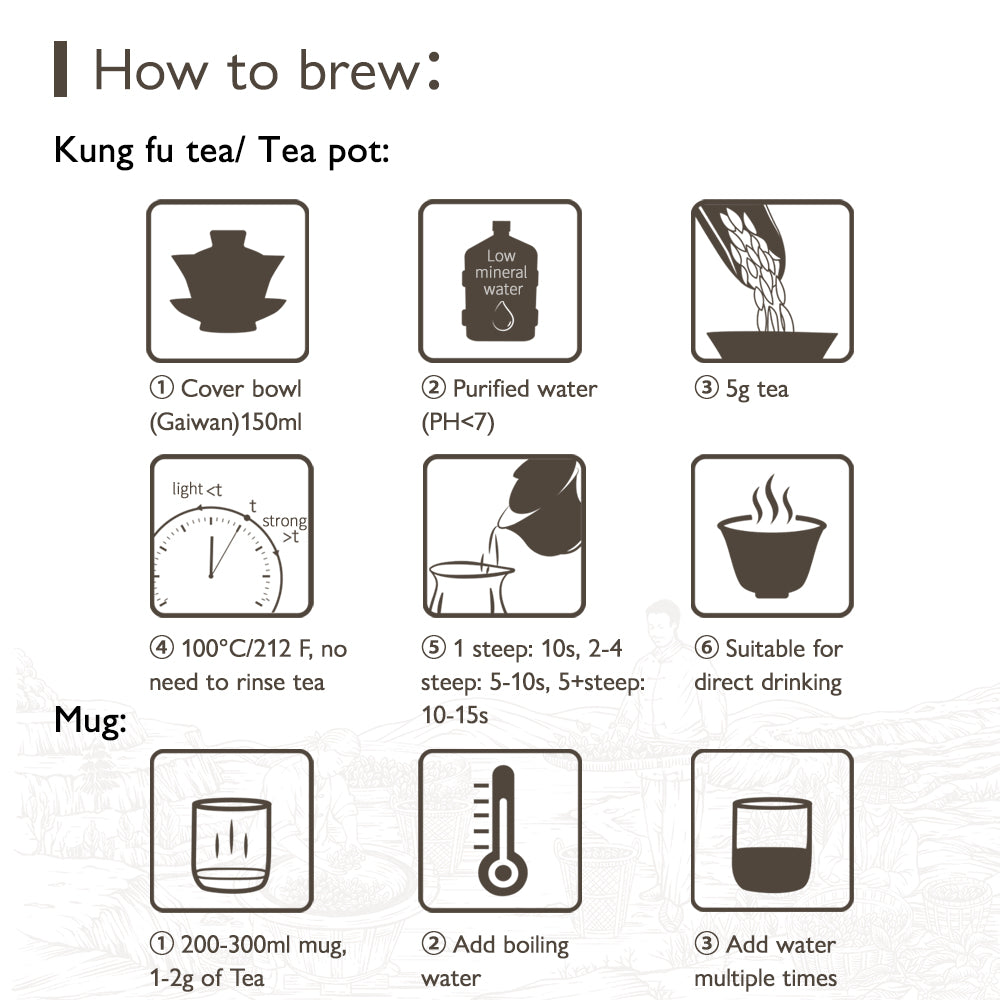 How to brew:

Kung fu tea/ Tea pot:

Low mineral water

① Cover bowl (Gaiwan)150ml

② Purified water (PH<7)

③ 5g tea

light <t

t

strong >t

④ 100°C/212 F, no need to rinse tea

⑤ 1 steep: 10s, 2-4 steep: 5-10s, 5+steep: 10-15s

⑥ Suitable for direct drinking

Mug:

① 200-300ml mug, 1-2g of Tea

② Add boiling water

③ Add water multiple times