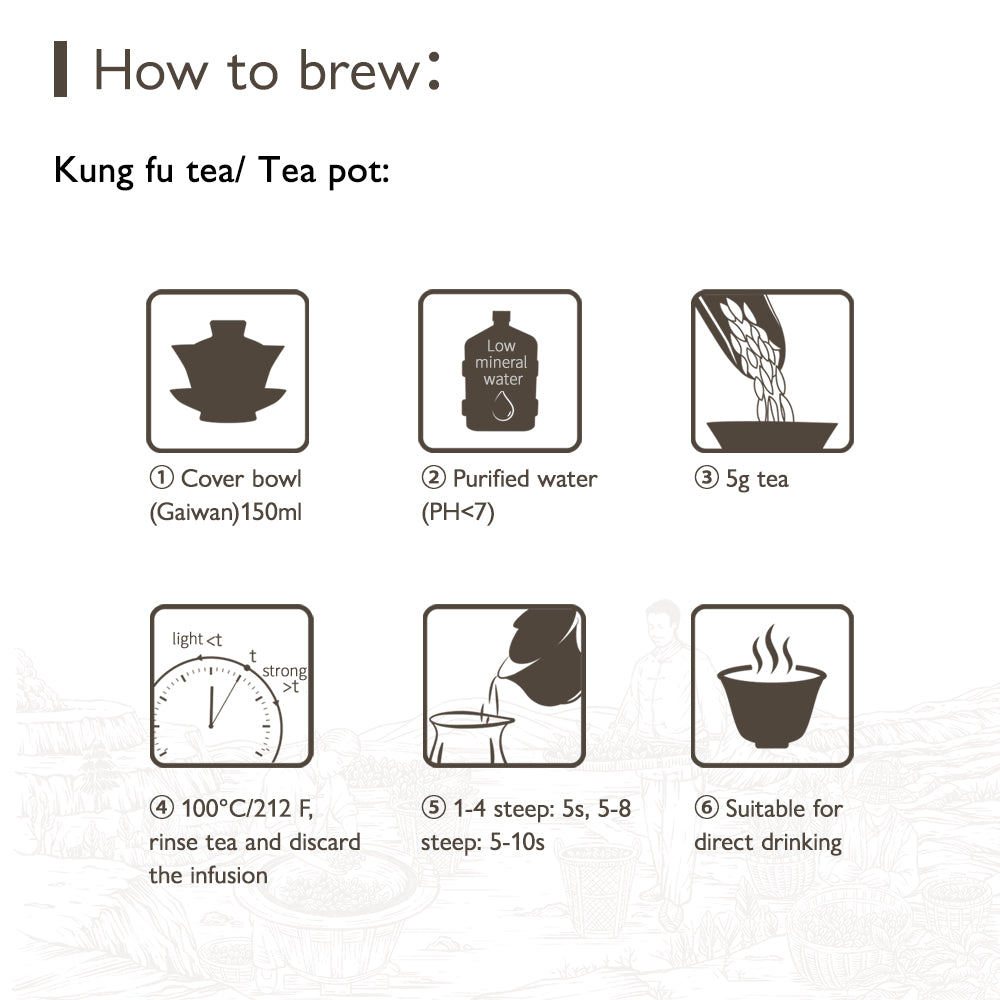 How to brew:

Kung fu tea/ Tea pot:

Low mineral water

① Cover bowl (Gaiwan)150ml

② Purified water (PH<7)

③ 5g tea

light <t
t
strong >t

④ 100°C/212 F, rinse tea and discard the infusion

⑤ 1-4 steep: 5s, 5-8 steep: 5-10s

⑥ Suitable for direct drinking